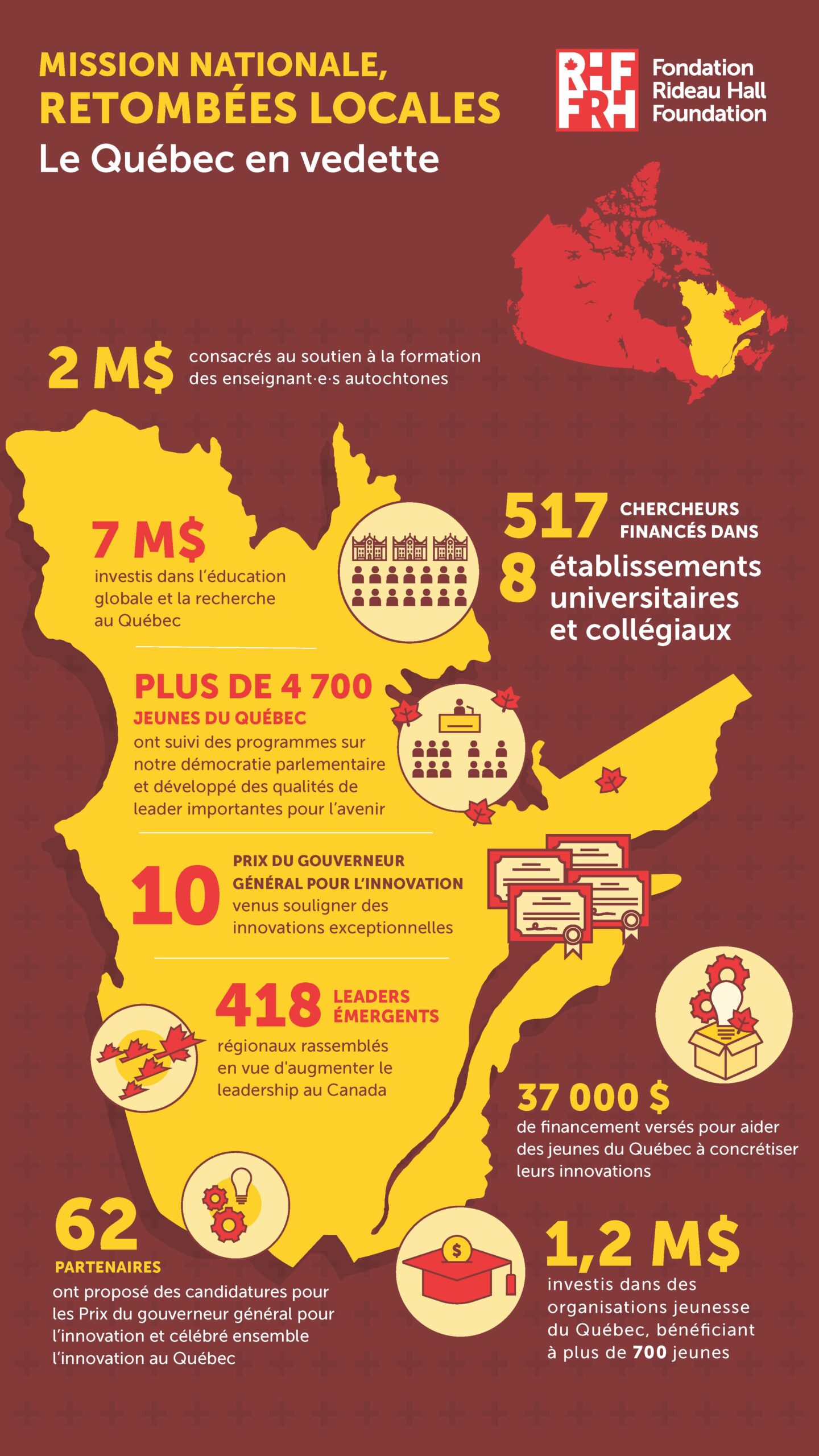 MISSION NATIONALE, RETOMBÉES LOCALES
Le Québec en vedette

RHF FRH Fondation Rideau Hall Foundation

2 M$ consacrés au soutien à la formation des enseignant·e·s autochtones

7 M$
investis dans l'éducation globale et la recherche au Québec

517 CHERCHEURS FINANCÉS DANS
8 établissements universitaires et collégiaux

PLUS DE 4 700
JEUNES DU QUÉBEC
ont suivi des programmes sur notre démocratie parlementaire et développé des qualités de leader importantes pour l'avenir

10 PRIX DU GOUVERNEUR GÉNÉRAL POUR L'INNOVATION venus souligner des innovations exceptionnelles

418 LEADERS ÉMERGENTS
régionaux rassemblés en vue d'augmenter le leadership au Canada

37 000 $
de financement versés pour aider des jeunes du Québec à concrétiser leurs innovations

62
PARTENAIRES
ont proposé des candidatures pour les Prix du gouverneur général pour l'innovation et célébré ensemble l'innovation au Québec

1,2 M$
investis dans des organisations jeunesse du Québec, bénéficiant à plus de 700 jeunes