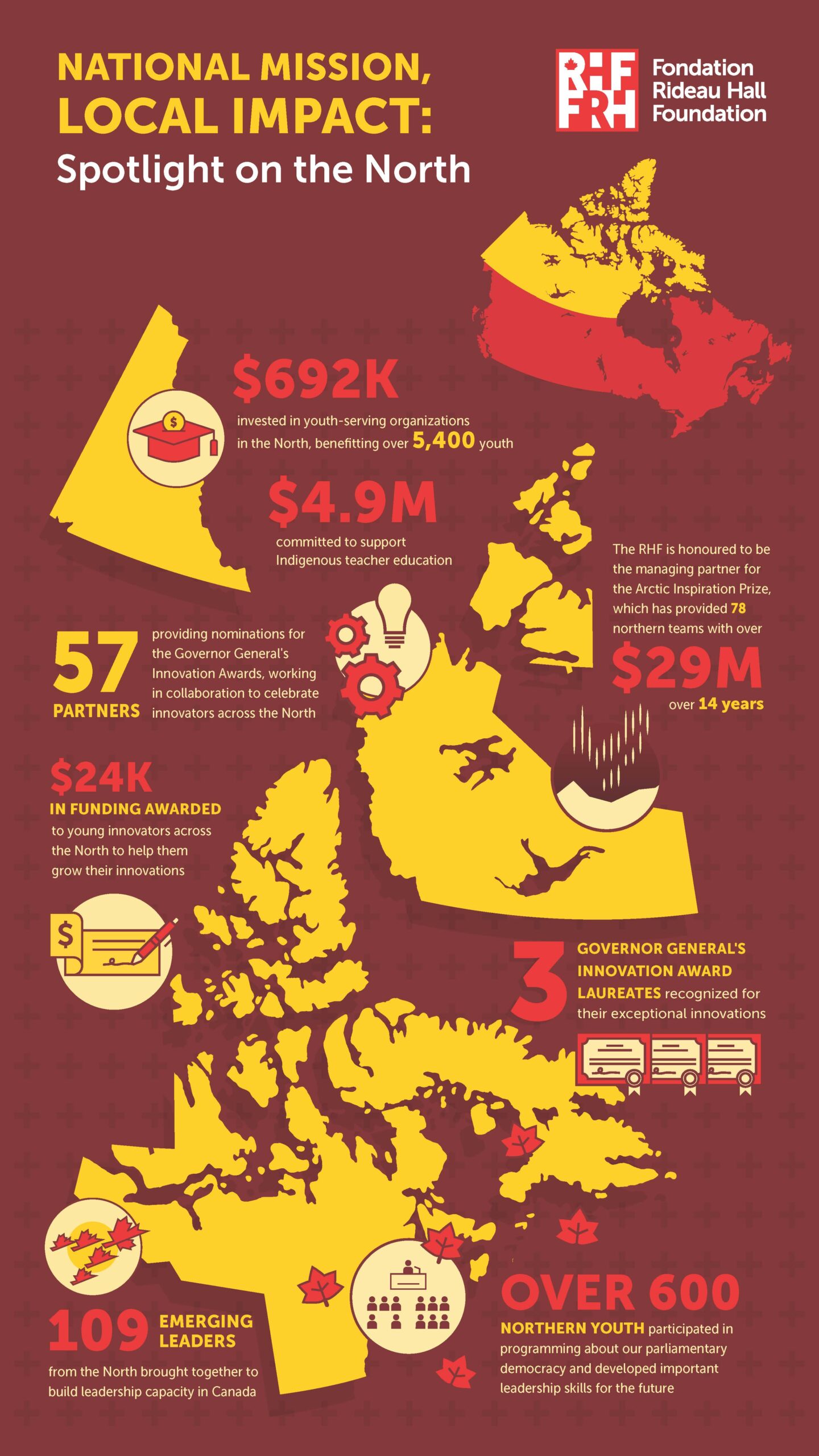 NATIONAL MISSION, LOCAL IMPACT:
Spotlight on the North

RHF FRH Fondation Rideau Hall Foundation

$692K
invested in youth-serving organizations in the North, benefitting over 5,400 youth

$4.9M
committed to support Indigenous teacher education

The RHF is honoured to be the managing partner for the Arctic Inspiration Prize, which has provided 78 northern teams with over
$29M
over 14 years

57 PARTNERS
providing nominations for the Governor General's Innovation Awards, working in collaboration to celebrate innovators across the North

$24K
IN FUNDING AWARDED
to young innovators across the North to help them grow their innovations

3
GOVERNOR GENERAL'S INNOVATION AWARD LAUREATES recognized for their exceptional innovations

109 EMERGING LEADERS
from the North brought together to build leadership capacity in Canada

OVER 600
NORTHERN YOUTH participated in programming about our parliamentary democracy and developed important leadership skills for the future